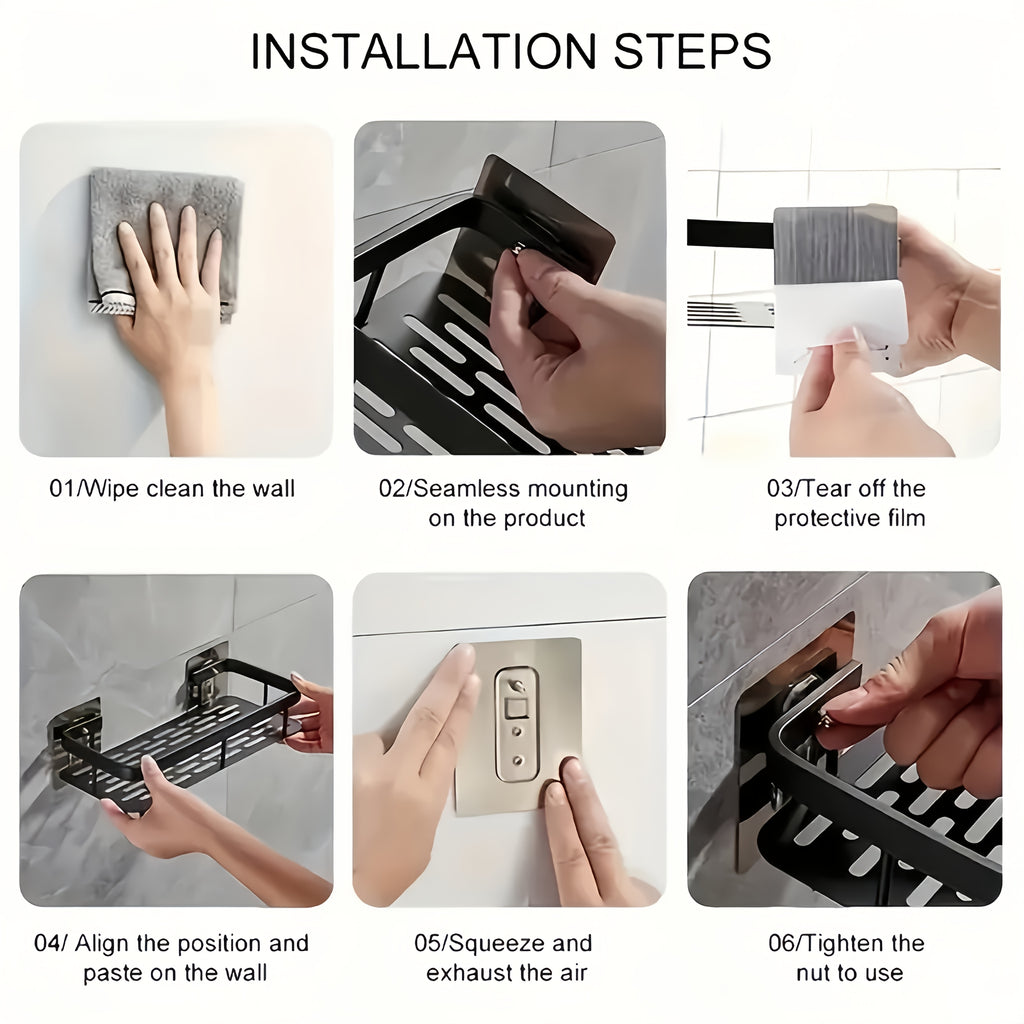 INSTALLATION STEPS

01/Wipe clean the wall

02/Seamless mounting on the product

03/Tear off the protective film

04/ Align the position and paste on the wall

05/Squeeze and exhaust the air

06/Tighten the nut to use